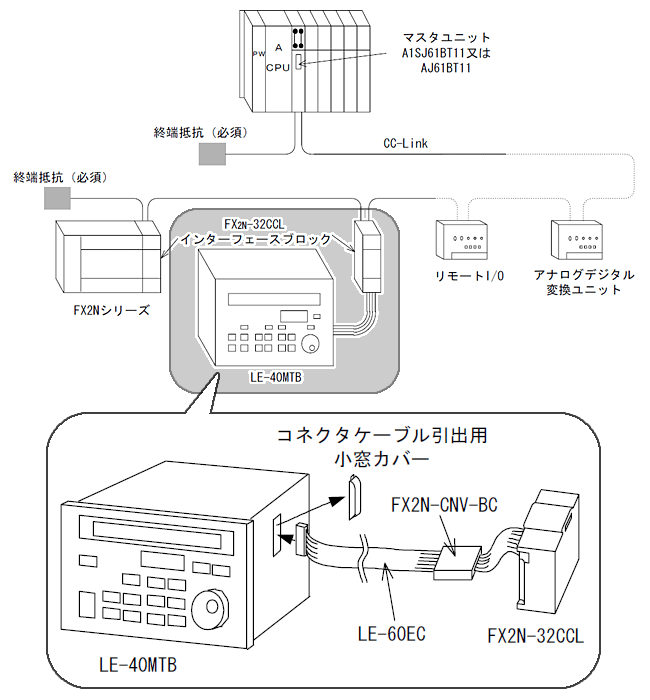 PW A
CPU

マスタユニット
A1SJ61BT11又は
AJ61BT11

終端抵抗（必須）

CC-Link

終端抵抗（必須）

FX2N-32CCL
インターフェースブロック

FX2Nシリーズ

LE-40MTB

リモートI/O

アナログデジタル
変換ユニット

コネクタケーブル引出用
小窓カバー

FX2N-CNV-BC

LE-60EC

FX2N-32CCL

LE-40MTB